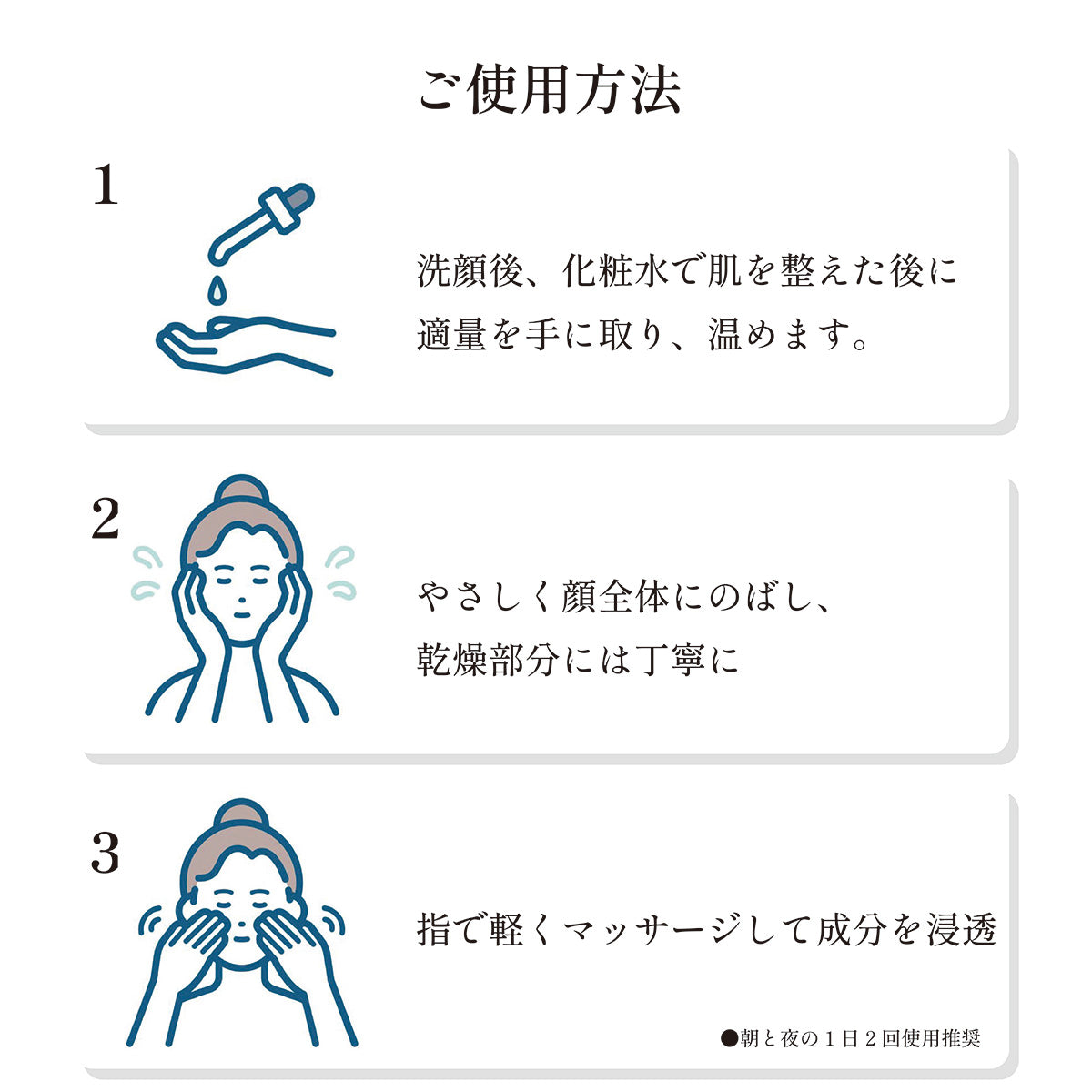 ご使用方法

1

洗顔後、化粧水で肌を整えた後に適量を手に取り、温めます。

2

やさしく顔全体にのばし、乾燥部分には丁寧に

3

指で軽くマッサージして成分を浸透

●朝と夜の１日２回使用推奨